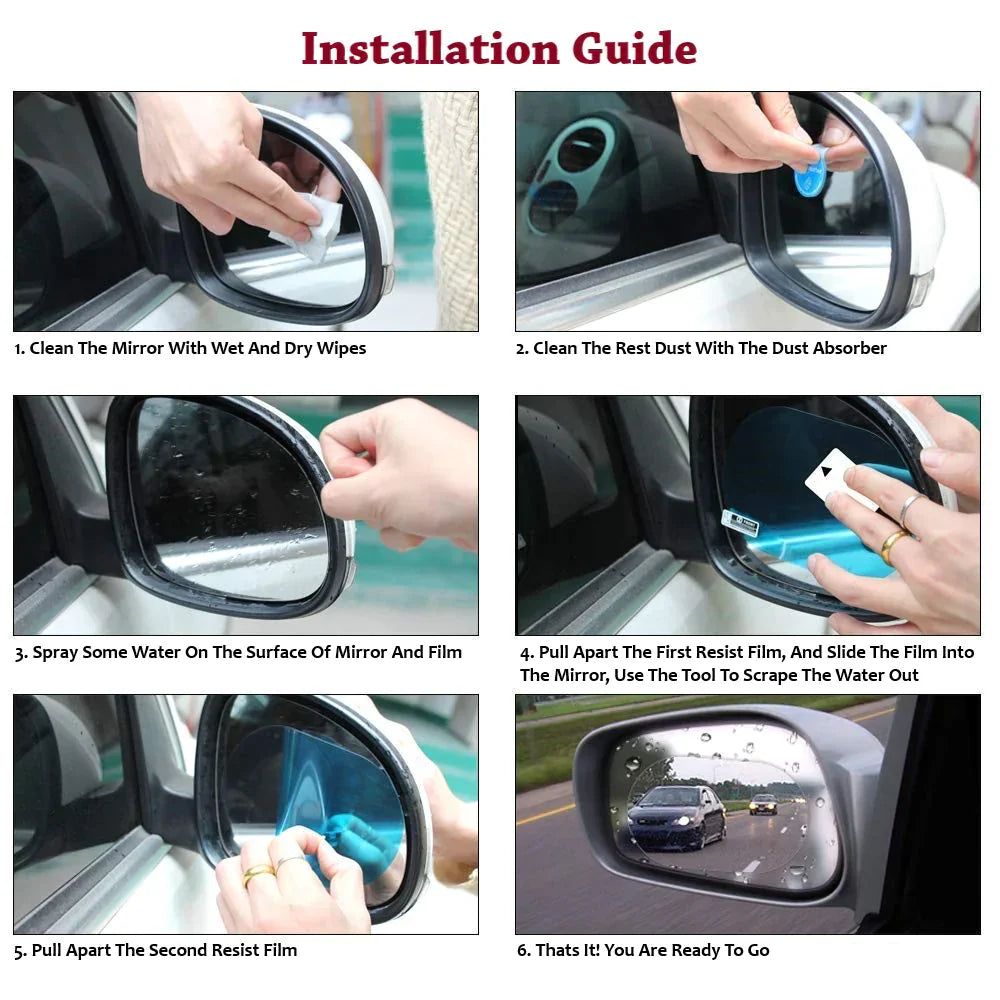 Installation Guide

1. Clean The Mirror With Wet And Dry Wipes

2. Clean The Rest Dust With The Dust Absorber

3. Spray Some Water On The Surface Of Mirror And Film

4. Pull Apart The First Resist Film, And Slide The Film Into The Mirror, Use The Tool To Scrape The Water Out

5. Pull Apart The Second Resist Film

6. Thats It! You Are Ready To Go