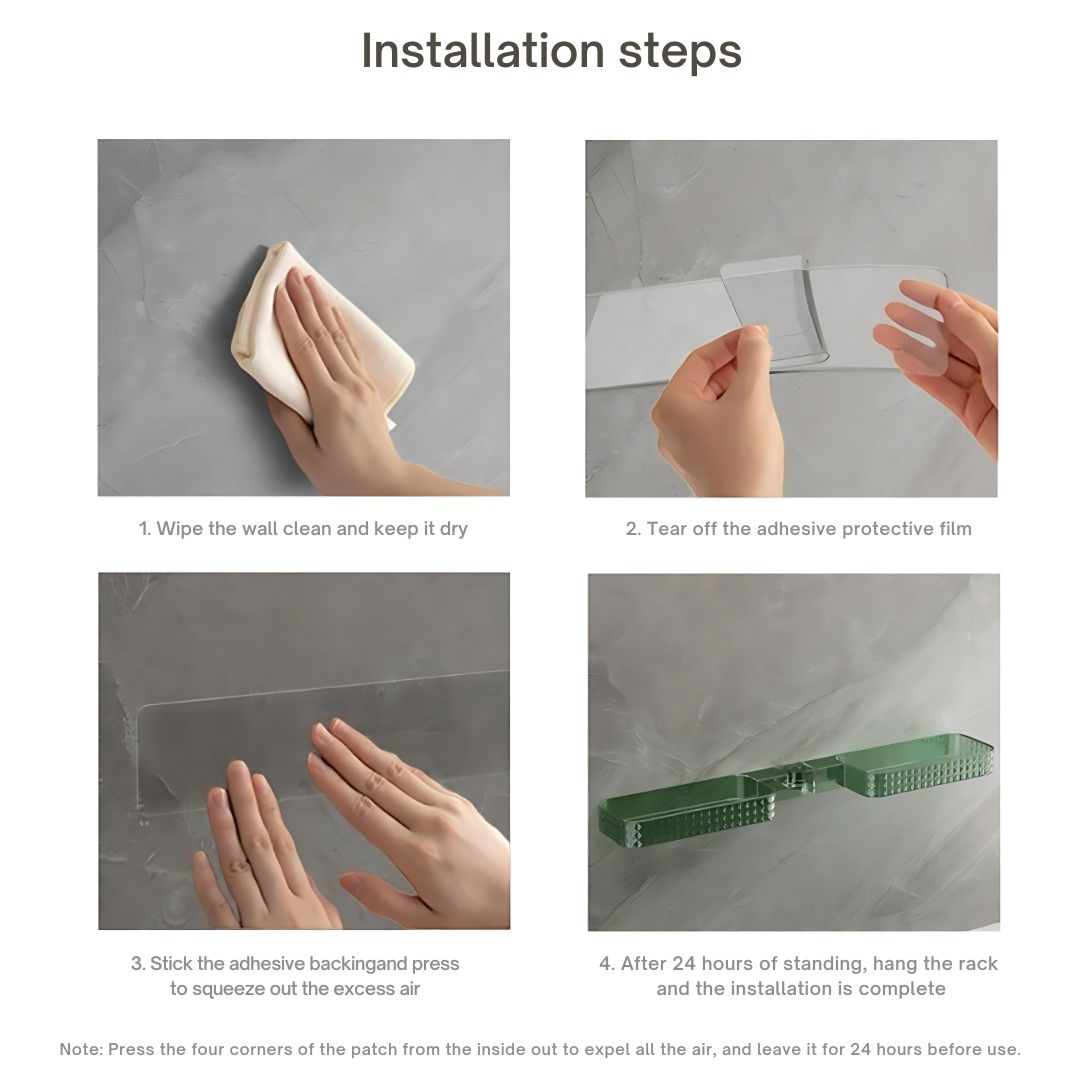 Installation steps

1. Wipe the wall clean and keep it dry

2. Tear off the adhesive protective film

3. Stick the adhesive backingand press to squeeze out the excess air

4. After 24 hours of standing, hang the rack and the installation is complete

Note: Press the four corners of the patch from the inside out to expel all the air, and leave it for 24 hours before use.