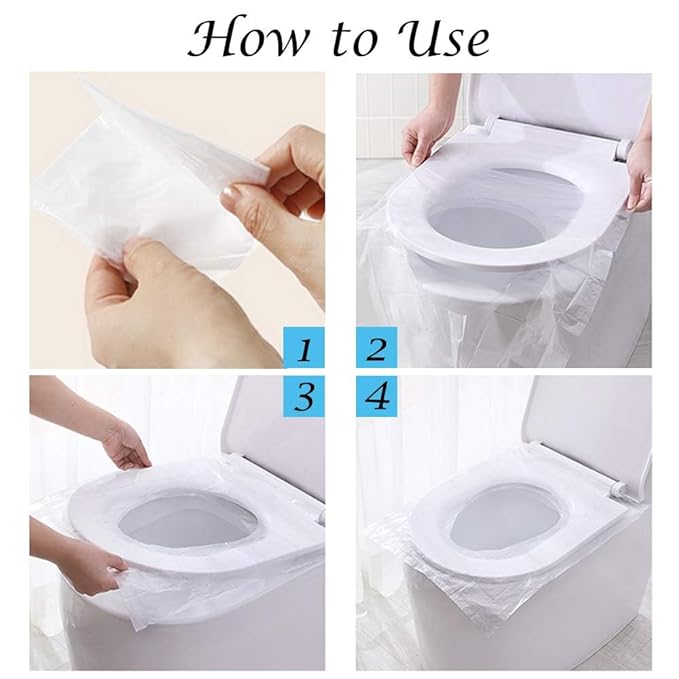 How to Use

1

2

3

4