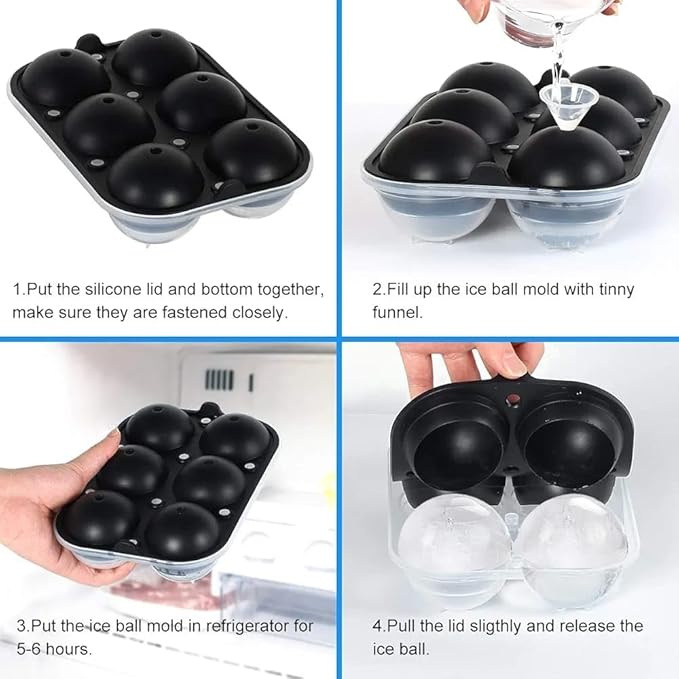 1.Put the silicone lid and bottom together, make sure they are fastened closely.

2.Fill up the ice ball mold with tinny funnel.

3.Put the ice ball mold in refrigerator for 5-6 hours.

4.Pull the lid sligthly and release the ice ball.