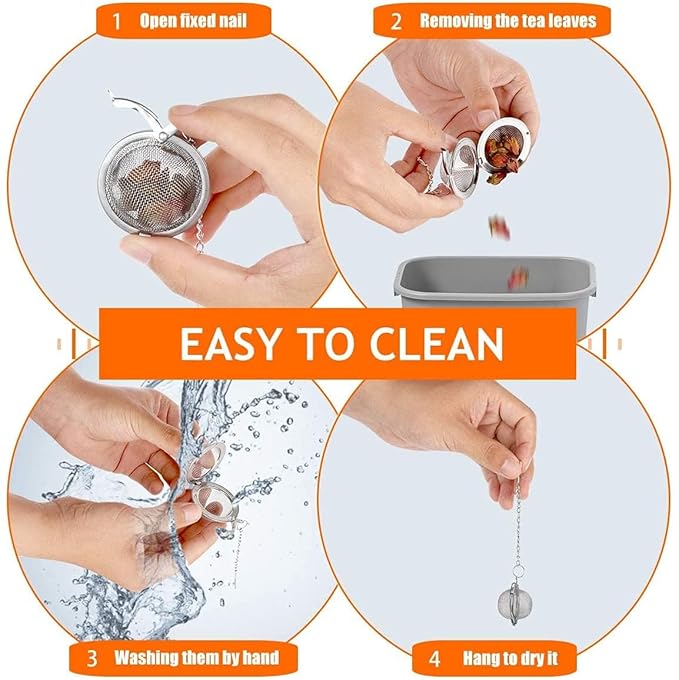 1 Open fixed nail

2 Removing the tea leaves

EASY TO CLEAN

3 Washing them by hand

4 Hang to dry it