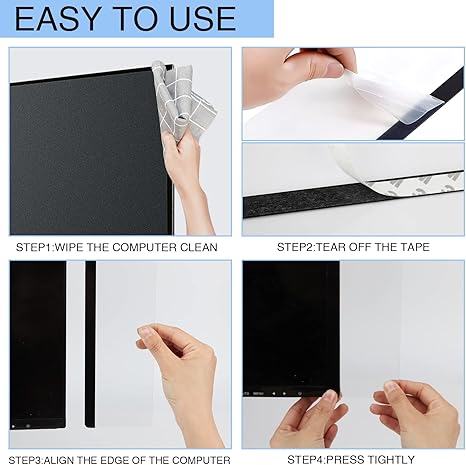 EASY TO USE

STEP1:WIPE THE COMPUTER CLEAN

STEP2:TEAR OFF THE TAPE

STEP3:ALIGN THE EDGE OF THE COMPUTER

STEP4:PRESS TIGHTLY