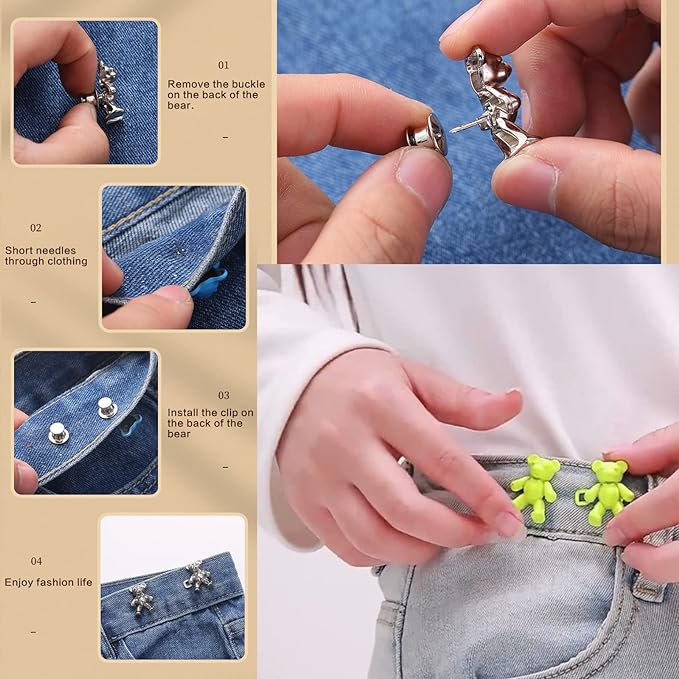 01

Remove the buckle on the back of the bear.

–

02

Short needles through clothing

–

03

Install the clip on the back of the bear

–

04

Enjoy fashion life

–