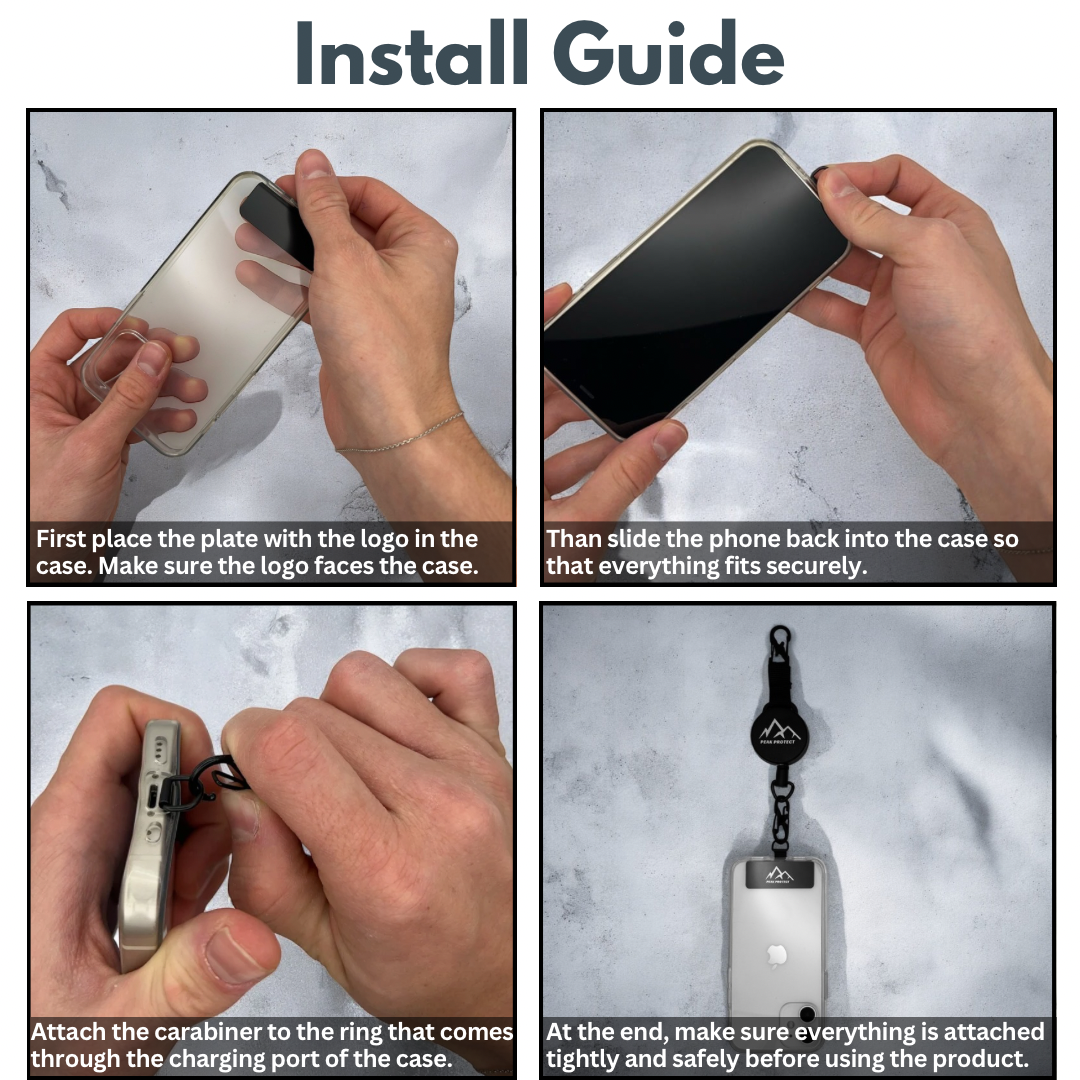 Install Guide

First place the plate with the logo in the case. Make sure the logo faces the case.

Than slide the phone back into the case so that everything fits securely.

Attach the carabiner to the ring that comes through the charging port of the case.

PEAK PROTECT

PEAK PROTECT

At the end, make sure everything is attached tightly and safely before using the product.