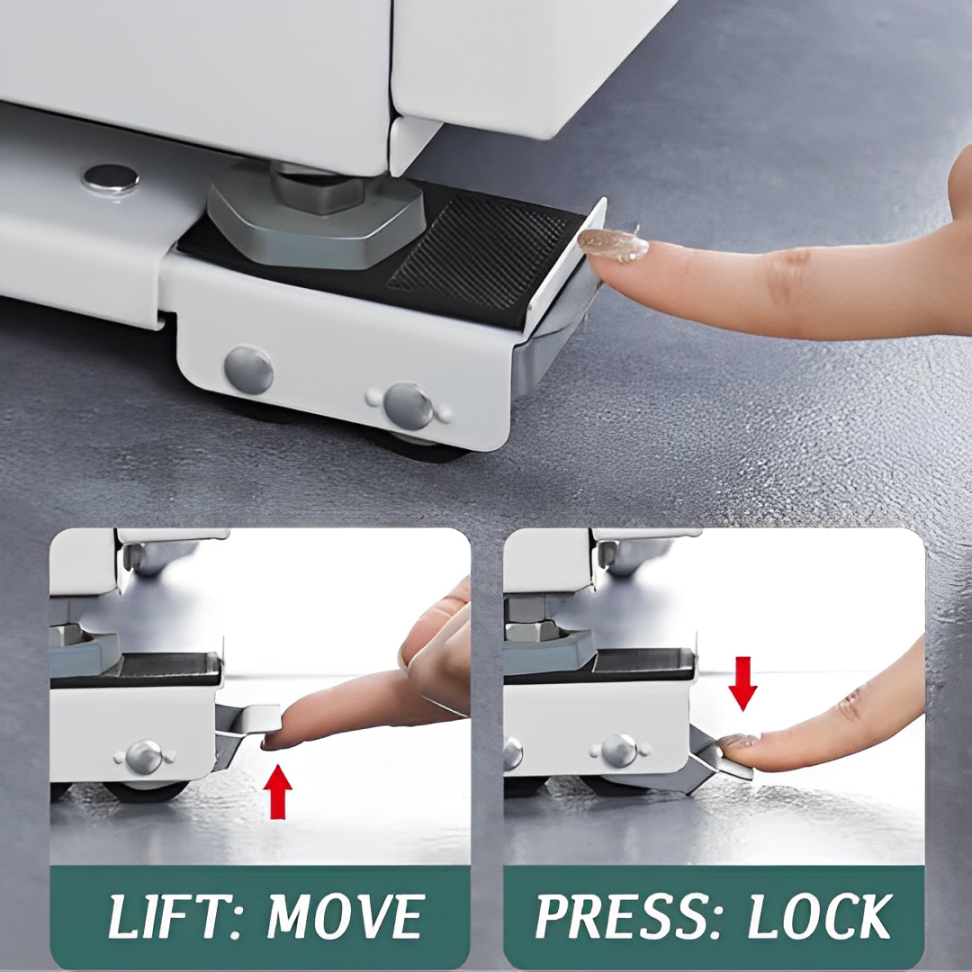 LIFT: MOVE

PRESS: LOCK