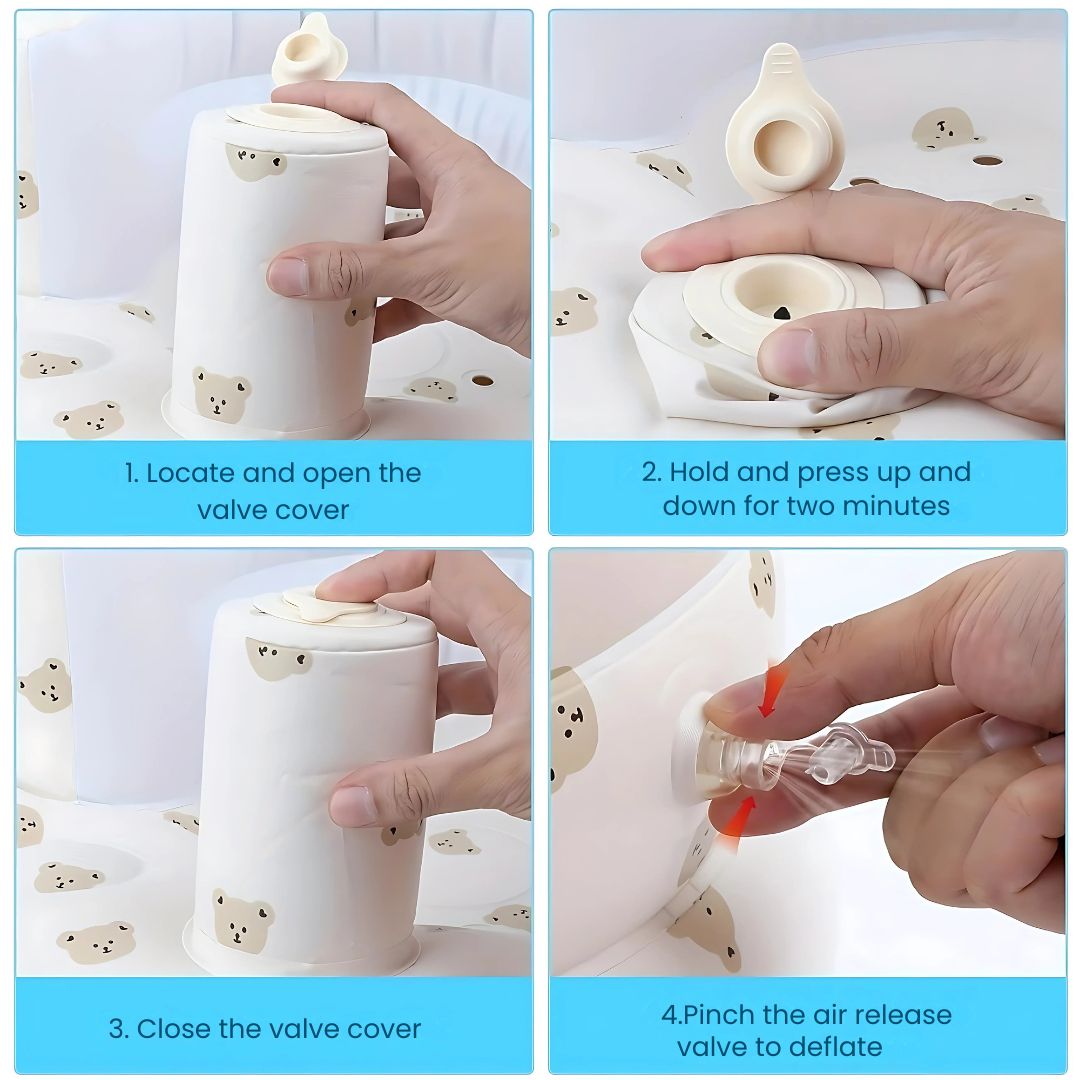 1. Locate and open the valve cover

2. Hold and press up and down for two minutes

3. Close the valve cover

4.Pinch the air release valve to deflate