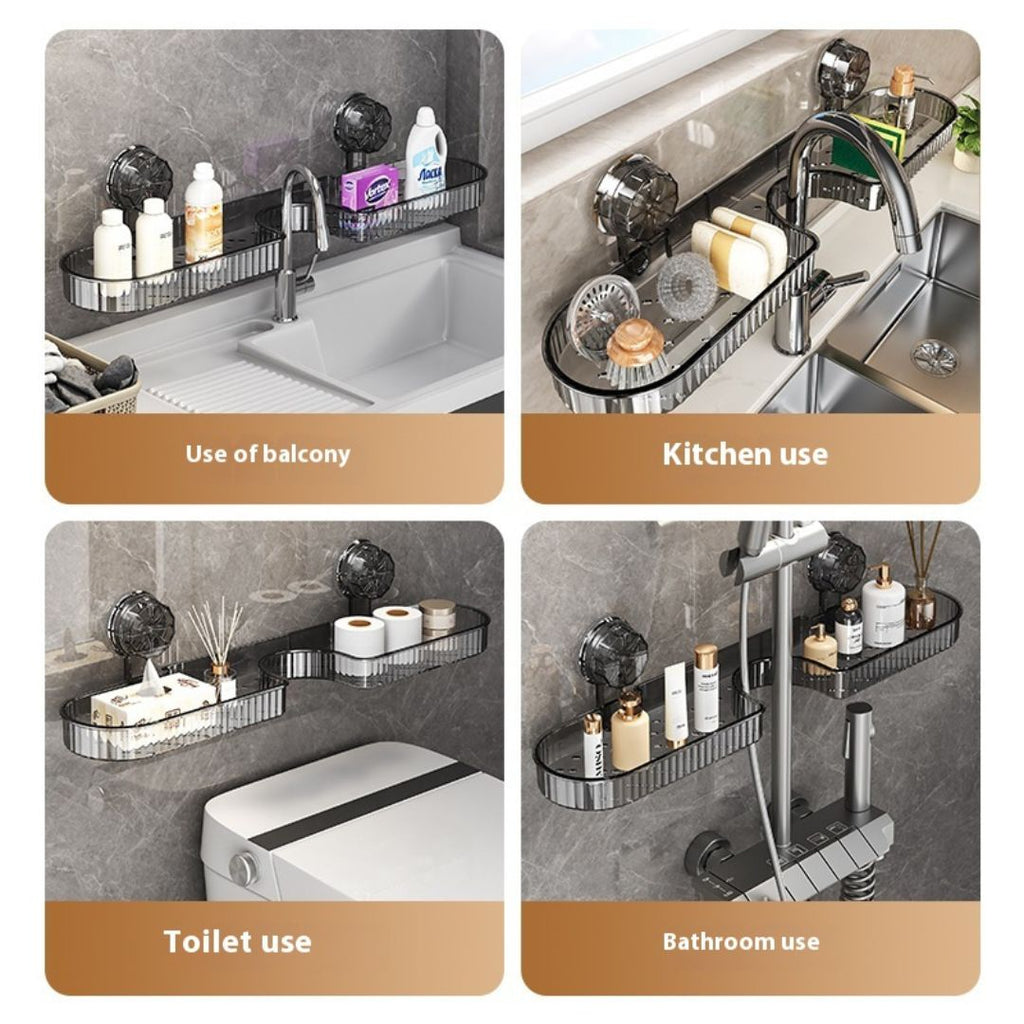 Use of balcony

Kitchen use

Toilet use

Bathroom use