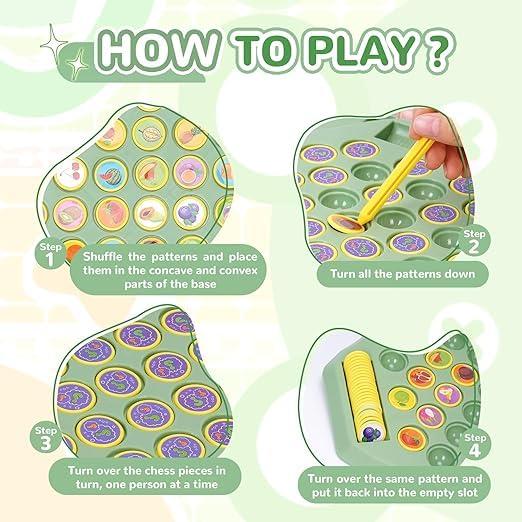 HOW TO PLAY ?

Step 1
Shuffle the patterns and place them in the concave and convex parts of the base

Step 2
Turn all the patterns down

Step 3
Turn over the chess pieces in turn, one person at a time

Step 4
Turn over the same pattern and put it back into the empty slot