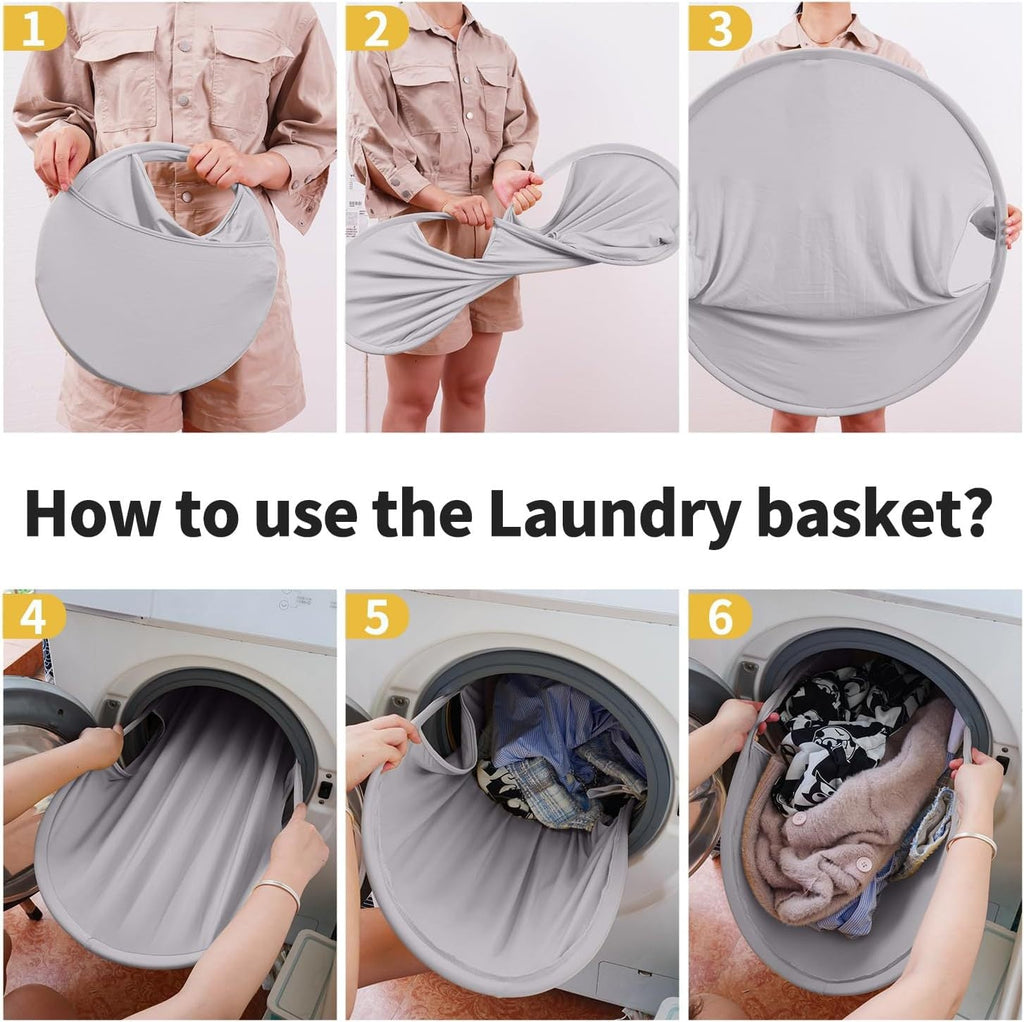 1

2

3

How to use the Laundry basket?

4

5

6