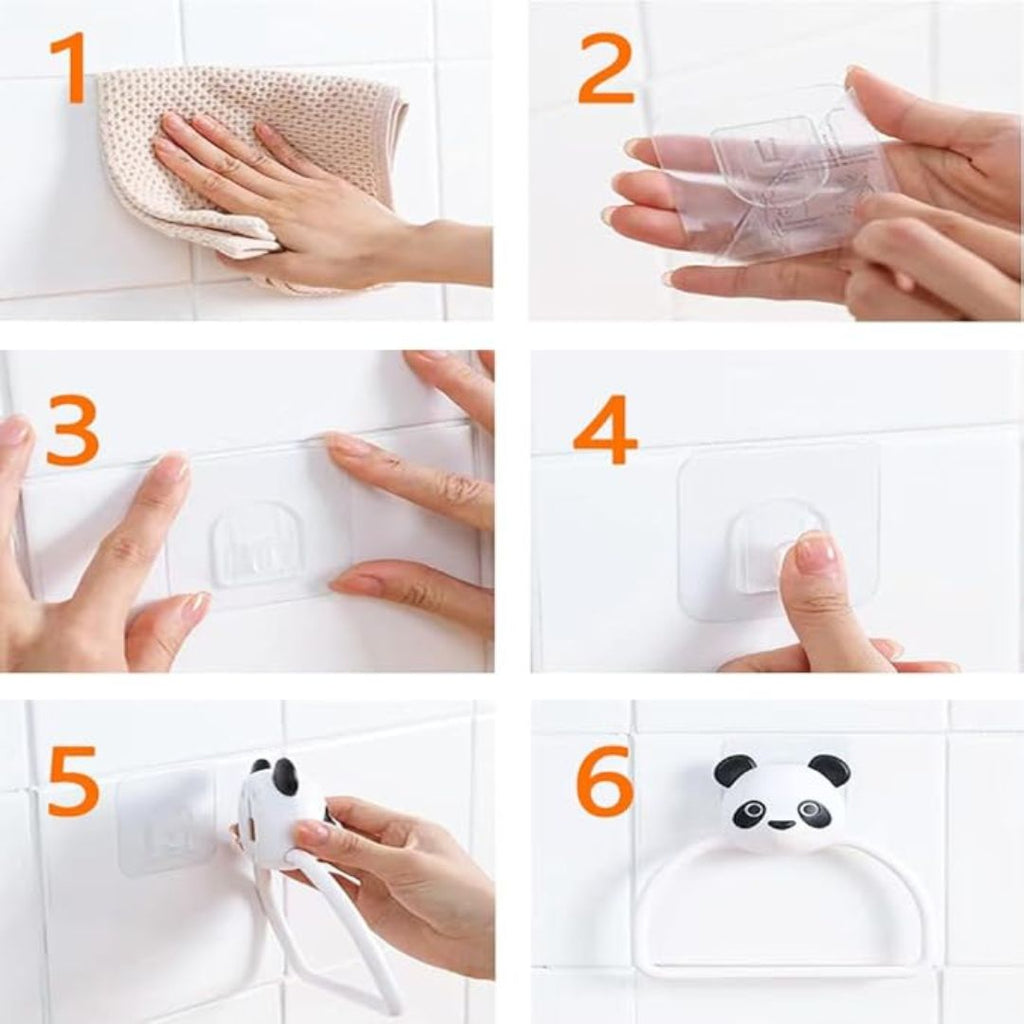 1

2

3

4

5

6